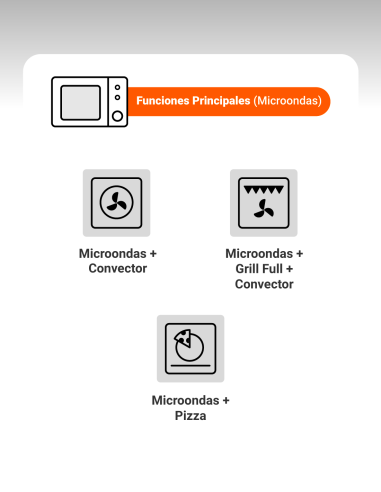 Funciones Principales (Microondas)

Microondas + Convector

Microondas + Grill Full + Convector

Microondas + Pizza